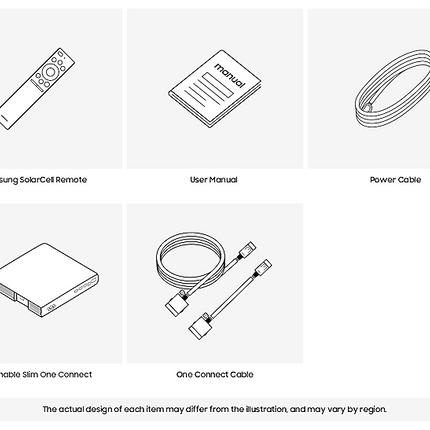 manual

sung SolarCell Remote

User Manual

Power Cable

hable Slim One Connect

One Connect Cable

The actual design of each item may differ from the illustration, and may vary by region.